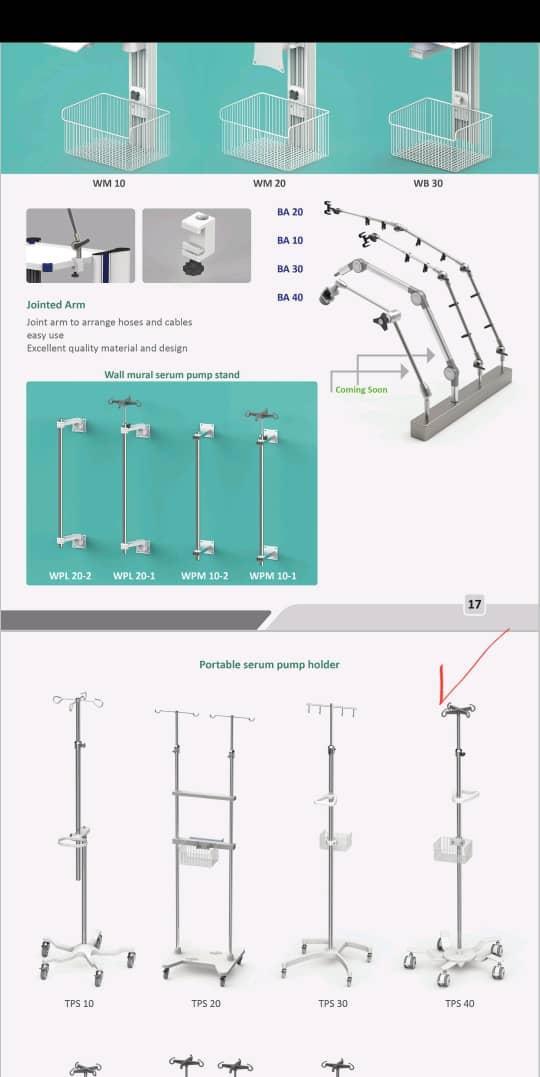 WM 10
WM 20
WB 30

BA 20
BA 10
BA 30
BA 40

Jointed Arm

Joint arm to arrange hoses and cables
easy use
Excellent quality material and design

Coming Soon

Wall mural serum pump stand

WPL 20-2
WPL 20-1
WPM 10-2
WPM 10-1

17

Portable serum pump holder

TPS 10
TPS 20
TPS 30
TPS 40